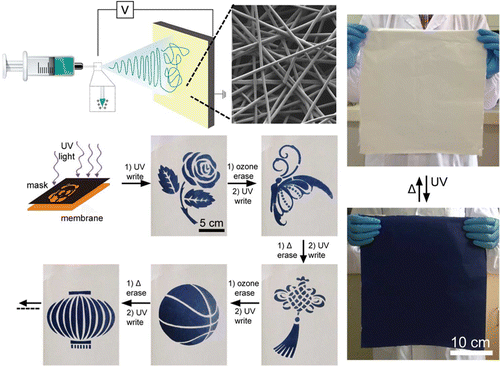 V

UV light

mask

membrane

1) UV write

5 cm

1) ozone erase
2) UV write

1) Δ erase
2) UV write

1) ozone erase
2) UV write

1) Δ erase
2) UV write

Δ UV

10 cm